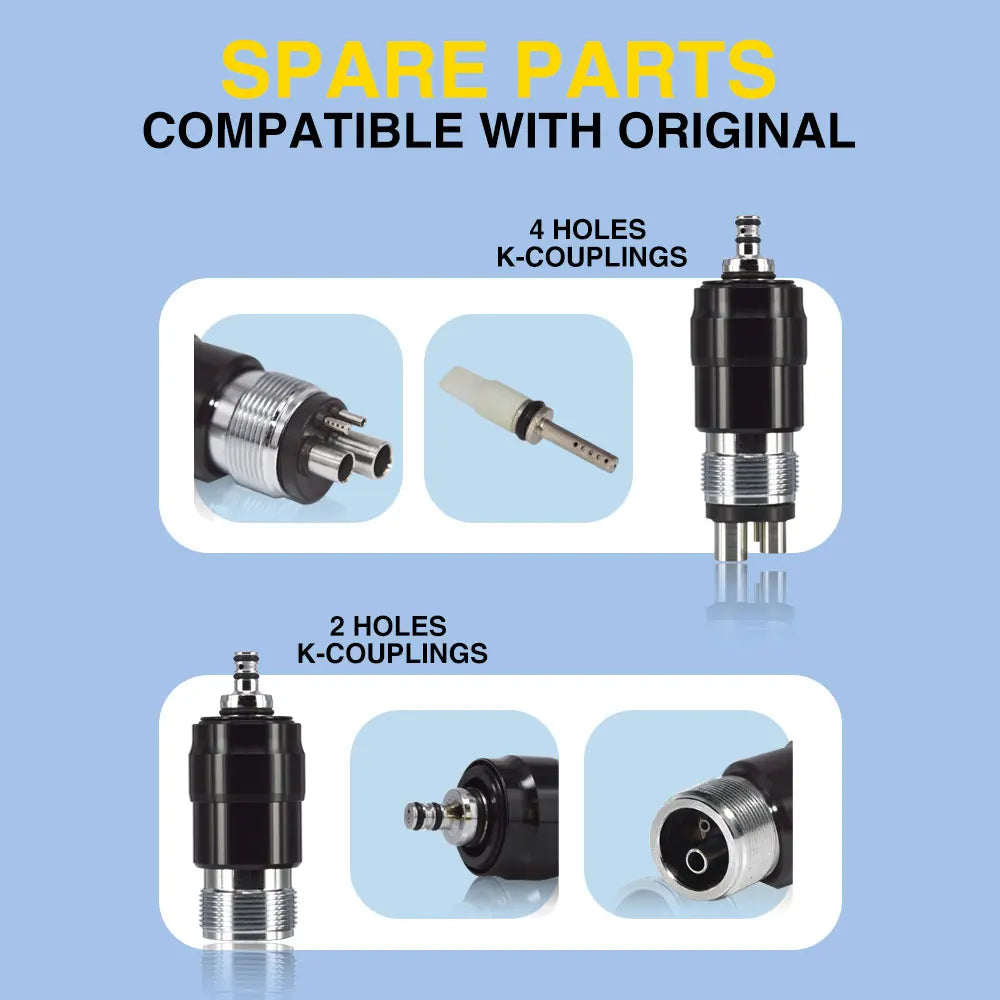 SPARE PARTS
COMPATIBLE WITH ORIGINAL

4 HOLES
K-COUPLINGS

2 HOLES
K-COUPLINGS