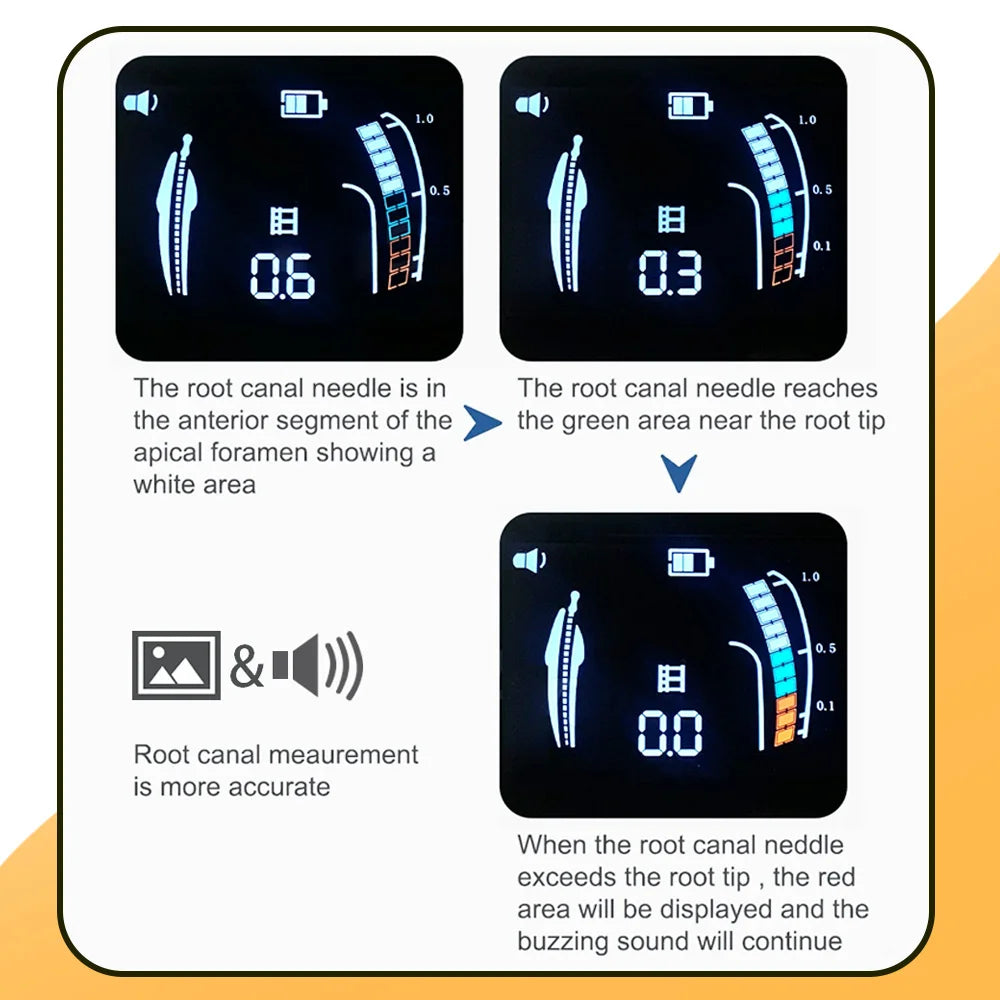 1.0

0.5

0.6

The root canal needle is in the anterior segment of the apical foramen showing a white area

1.0

0.5

0.1

0.3

The root canal needle reaches the green area near the root tip

&

Root canal meaurement is more accurate

1.0

0.5

0.1

0.0

When the root canal neddle exceeds the root tip , the red area will be displayed and the buzzing sound will continue